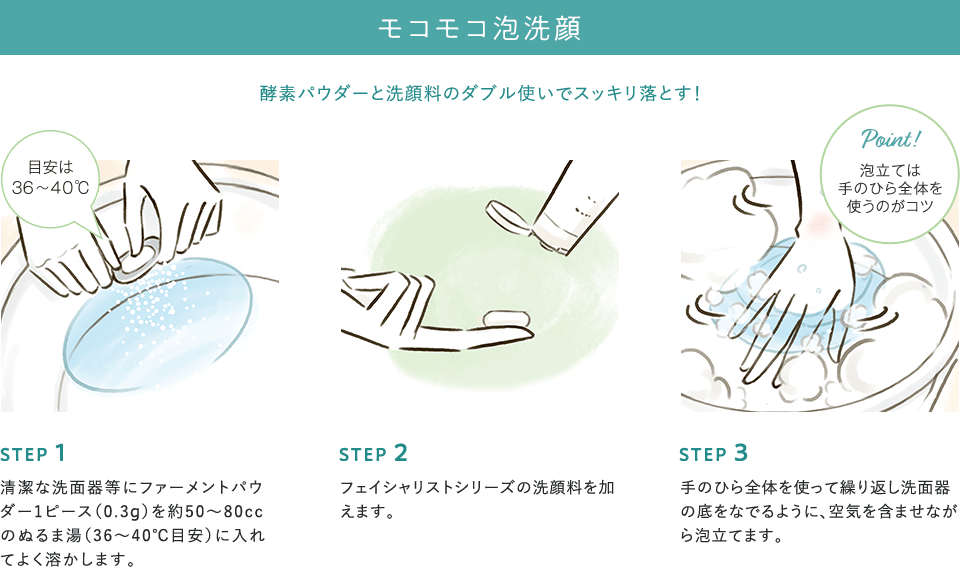 モコモコ泡洗顔

酵素パウダーと洗顔料のダブル使いでスッキリ落とす！

目安は
36～40℃

Point!
泡立ては
手のひら全体を
使うのがコツ

STEP 1
清潔な洗面器等にファーメントパウダー1ピース（0.3g）を約50～80ccのぬるま湯（36～40℃目安）に入れてよく溶かします。

STEP 2
フェイシャリストシリーズの洗顔料を加えます。

STEP 3
手のひら全体を使って繰り返し洗面器の底をなでるように、空気を含ませながら泡立てます。